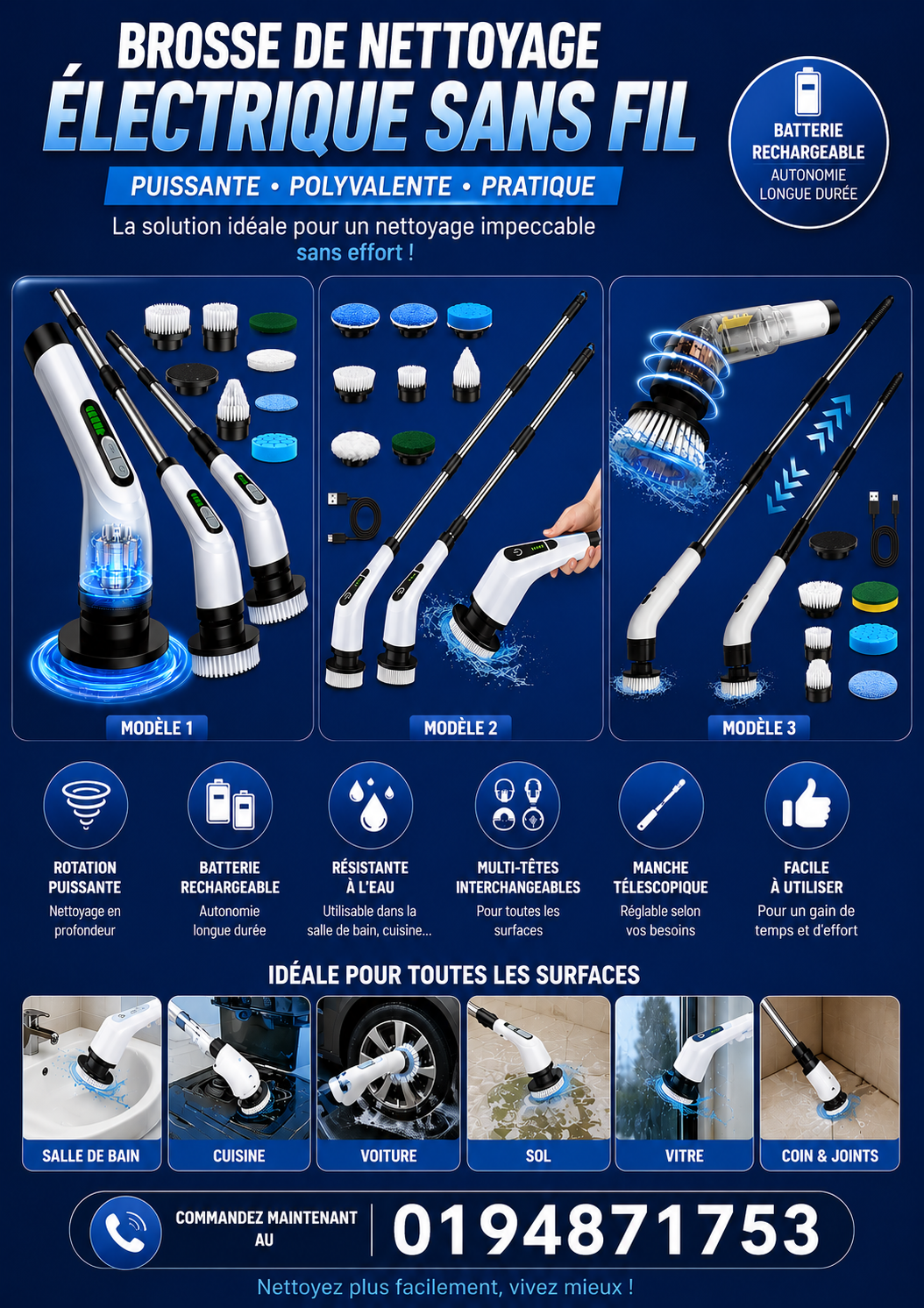 BROSSE DE NETTOYAGE
ÉLECTRIQUE SANS FIL

PUISSANTE • POLYVALENTE • PRATIQUE

La solution idéale pour un nettoyage impeccable sans effort !

BATTERIE RECHARGEABLE
AUTONOMIE LONGUE DURÉE

MODÈLE 1

MODÈLE 2

MODÈLE 3

ROTATION PUISSANTE
Nettoyage en profondeur

BATTERIE RECHARGEABLE
Autonomie longue durée

RÉSISTANTE À L'EAU
Utilisable dans la salle de bain, cuisine...

MULTI-TÊTES INTERCHANGEABLES
Pour toutes les surfaces

MANCHE TÉLESCOPIQUE
Réglable selon vos besoins

FACILE À UTILISER
Pour un gain de temps et d'effort

IDÉALE POUR TOUTES LES SURFACES

SALLE DE BAIN

CUISINE

VOITURE

SOL

VITRE

COIN & JOINTS

COMMANDEZ MAINTENANT AU

0194871753

Nettoyez plus facilement, vivez mieux !